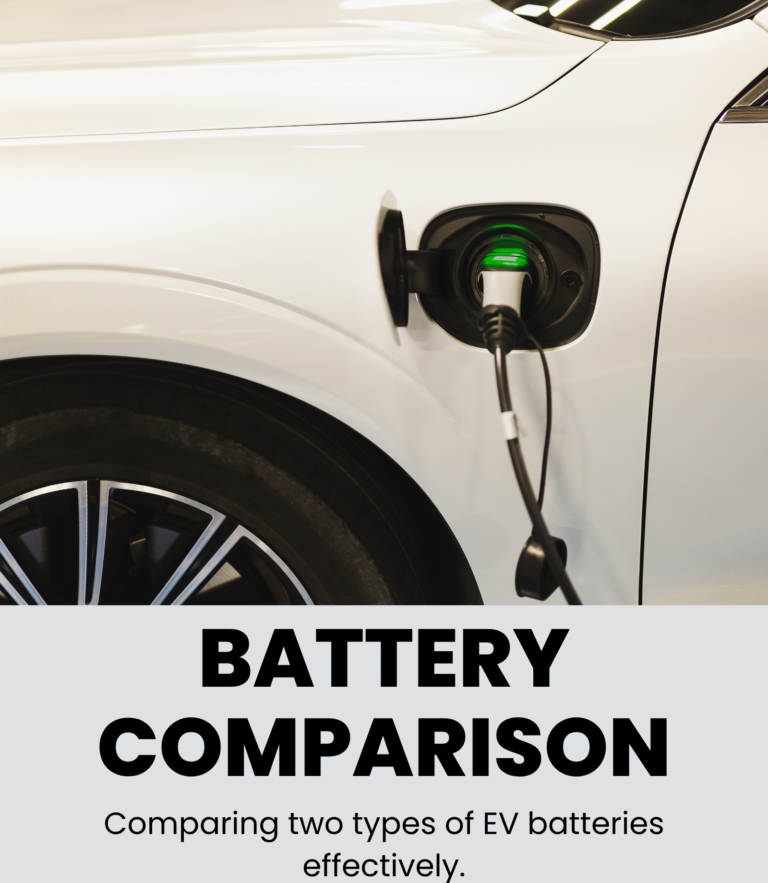 BATTERY COMPARISON

Comparing two types of EV batteries effectively.